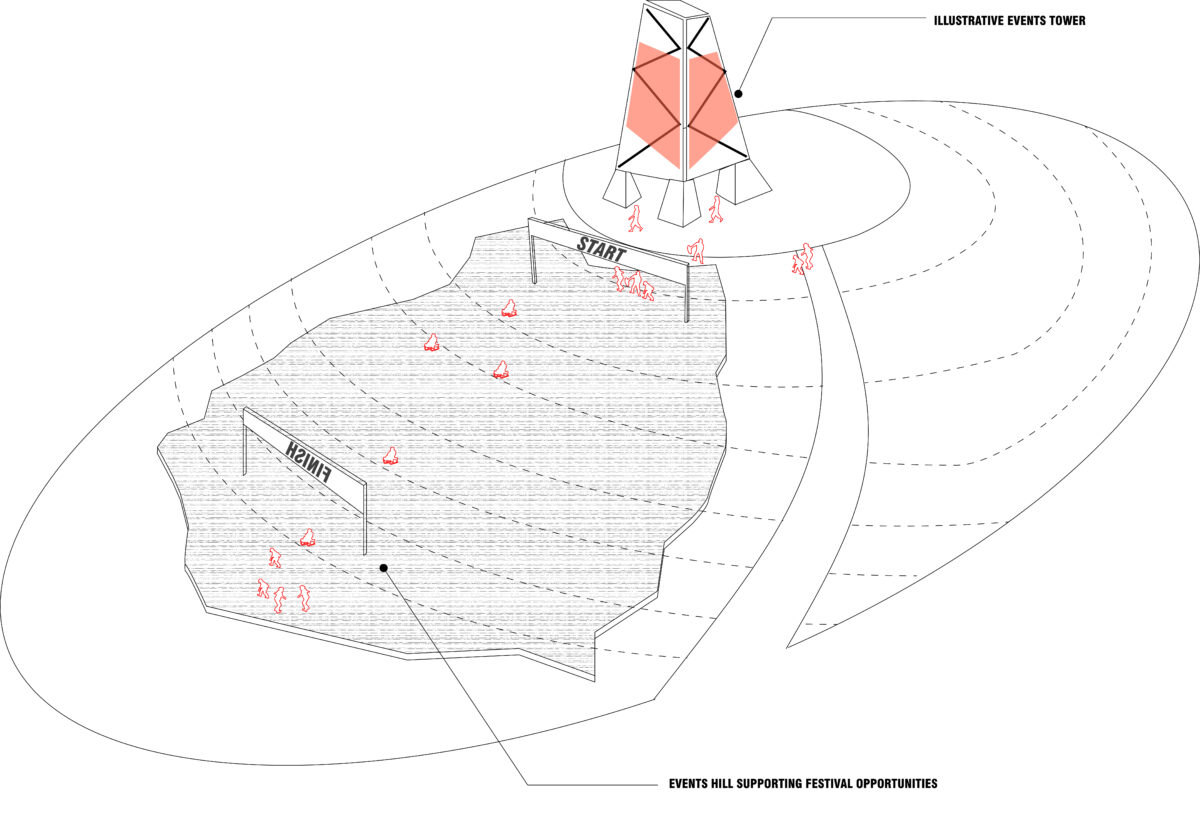 ILLUSTRATIVE EVENTS TOWER

START

FINISH

EVENTS HILL SUPPORTING FESTIVAL OPPORTUNITIES